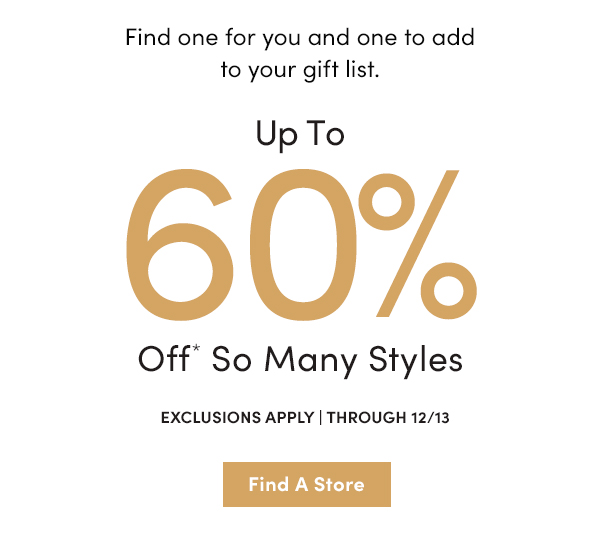 Find one for you and one to add to your gift list.

Up To

60%

Off* So Many Styles

EXCLUSIONS APPLY | THROUGH 12/13

Find A Store