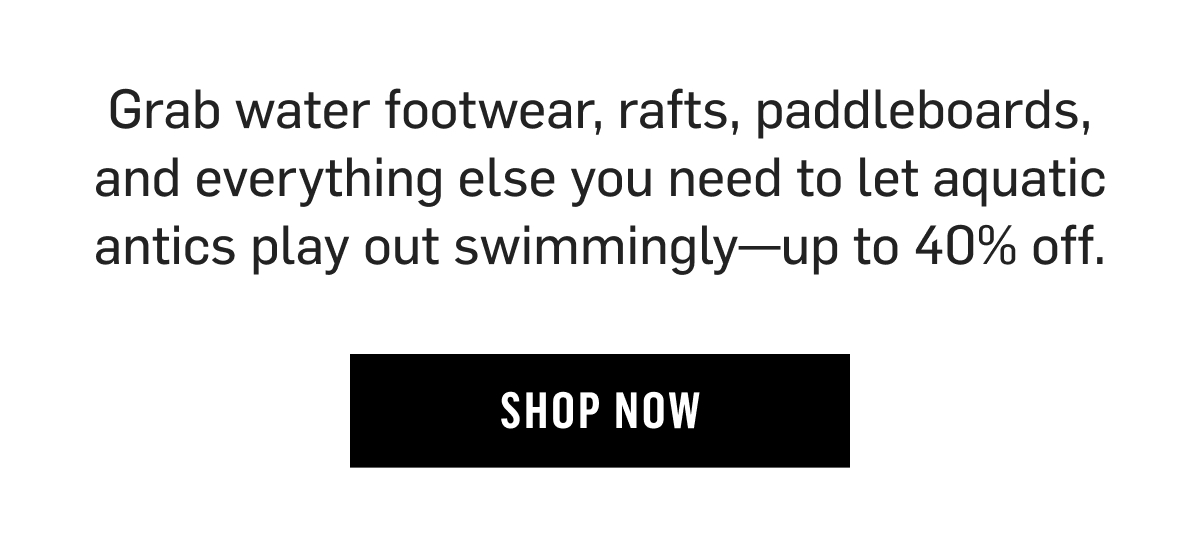 Grab water footwear, rafts, paddleboards, and everything else you need to let aquatic antics play out swimmingly—up to 40% off.

SHOP NOW