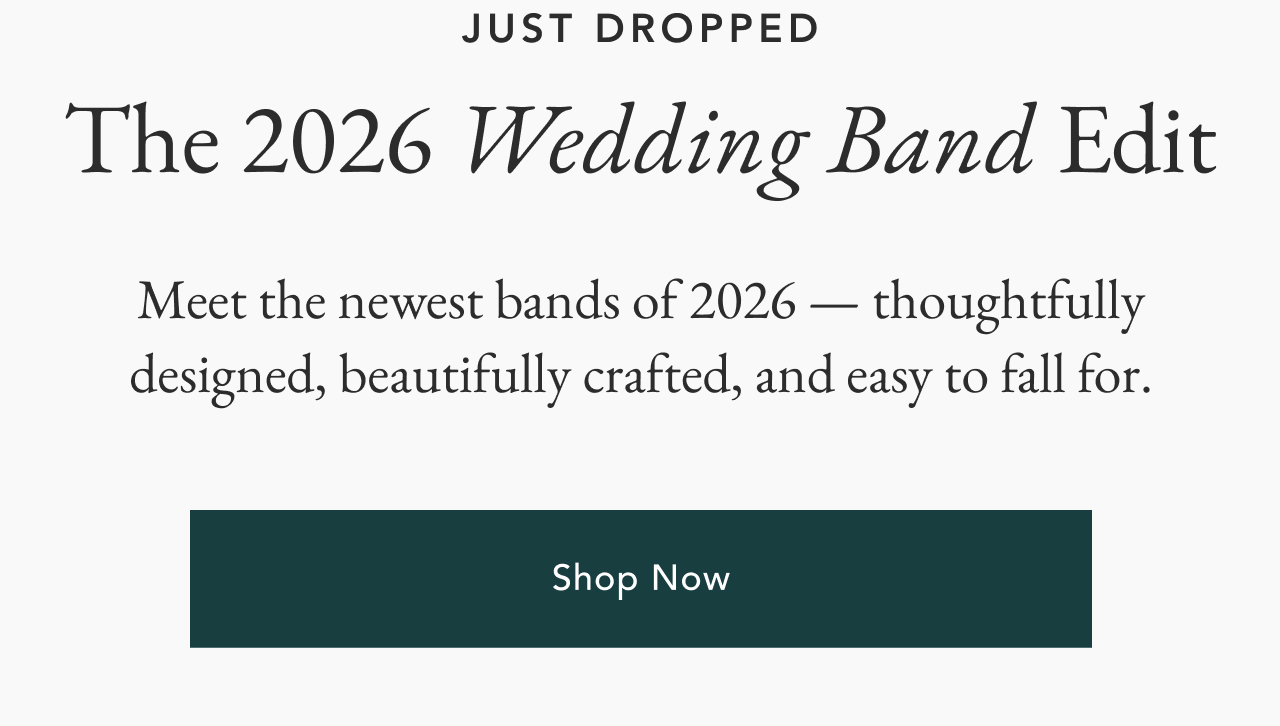 JUST DROPPED

The 2026 Wedding Band Edit

Meet the newest bands of 2026 — thoughtfully designed, beautifully crafted, and easy to fall for.

Shop Now