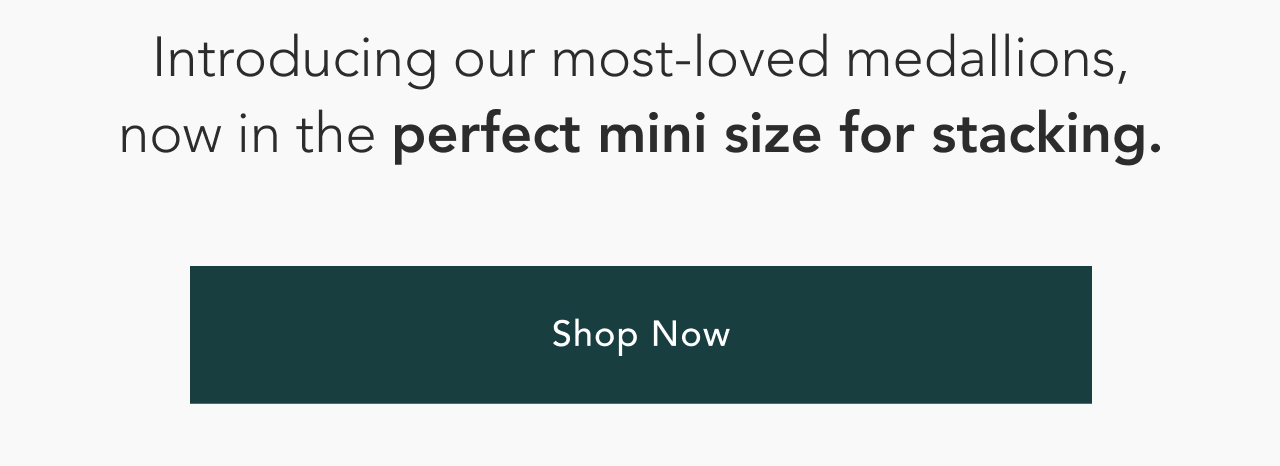 Introducing our most-loved medallions, now in the perfect mini size for stacking.

Shop Now