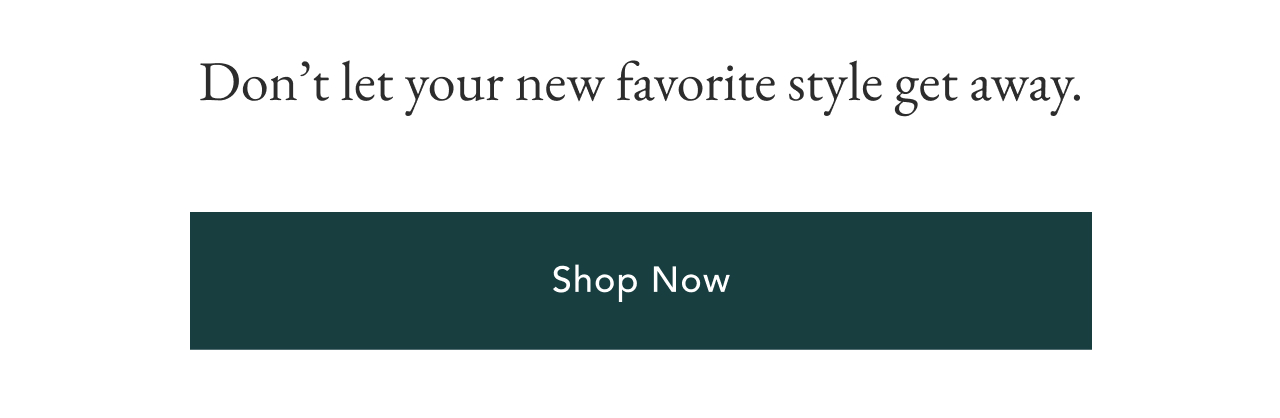 Don’t let your new favorite style get away.

Shop Now