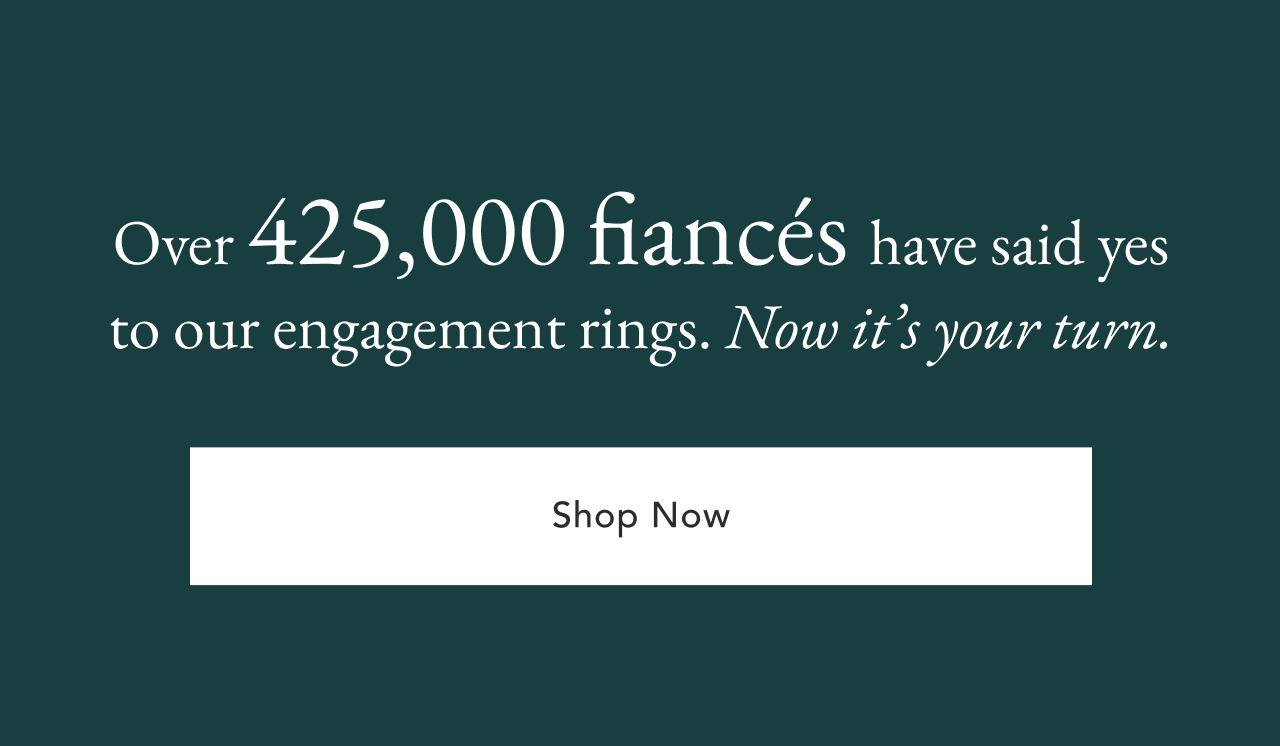 Over 425,000 fiancés have said yes to our engagement rings. Now it's your turn.

Shop Now